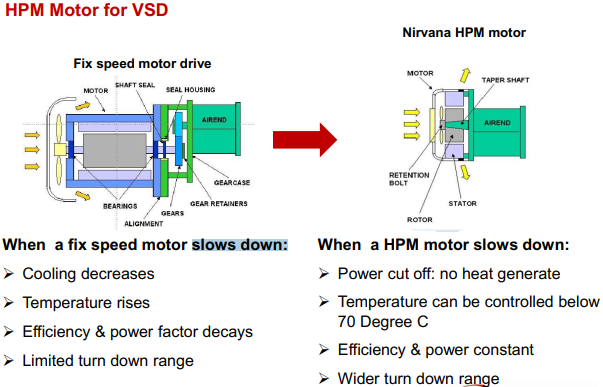 HPM Motor for VSD

Fix speed motor drive

MOTOR
SHAFT SEAL
SEAL HOUSING
AIREND
GEARCASE
GEAR RETAINERS
GEARS
BEARINGS
ALIGNMENT

Nirvana HPM motor

MOTOR
TAPER SHAFT
AIREND
RETENTION BOLT
STATOR
ROTOR

When a fix speed motor slows down:
➢ Cooling decreases
➢ Temperature rises
➢ Efficiency & power factor decays
➢ Limited turn down range

When a HPM motor slows down:
➢ Power cut off: no heat generate
➢ Temperature can be controlled below 70 Degree C
➢ Efficiency & power constant
➢ Wider turn down range